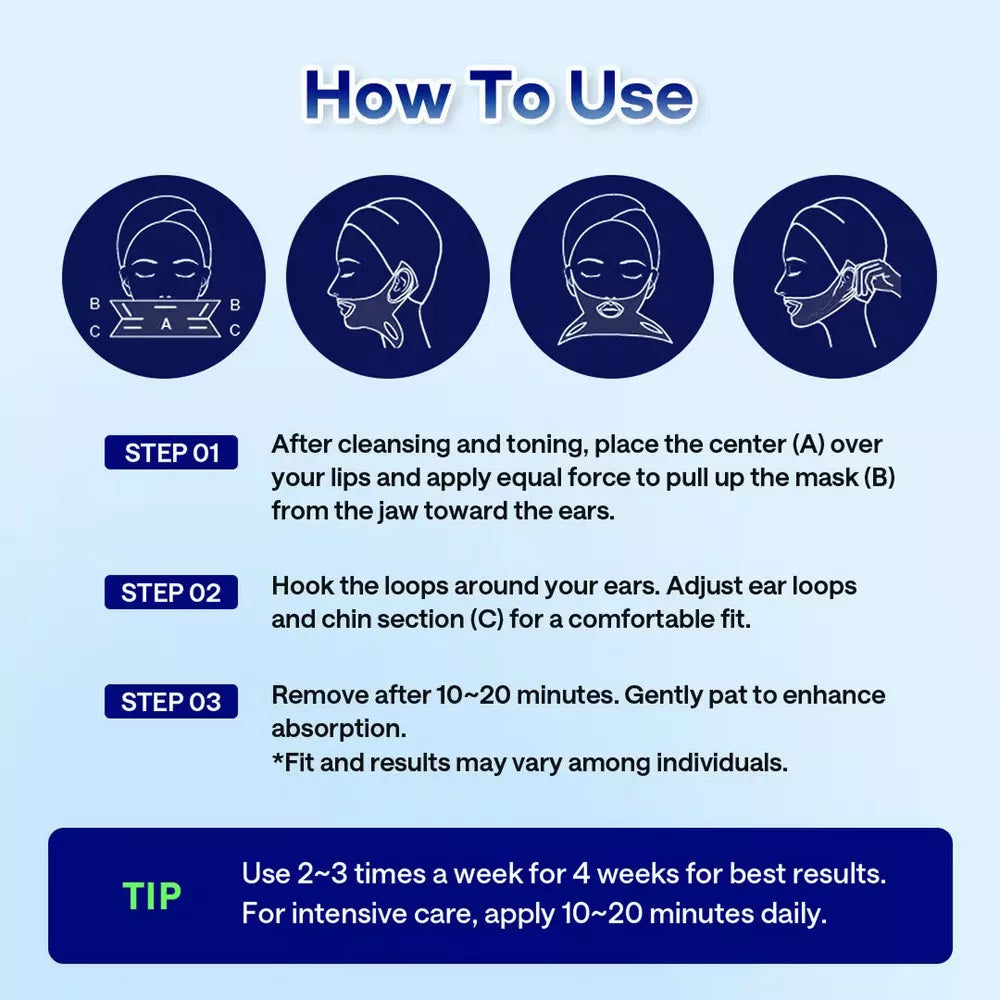 How To Use

B
C
A
B
C

STEP 01
After cleansing and toning, place the center (A) over your lips and apply equal force to pull up the mask (B) from the jaw toward the ears.

STEP 02
Hook the loops around your ears. Adjust ear loops and chin section (C) for a comfortable fit.

STEP 03
Remove after 10~20 minutes. Gently pat to enhance absorption.
*Fit and results may vary among individuals.

TIP
Use 2~3 times a week for 4 weeks for best results.
For intensive care, apply 10~20 minutes daily.