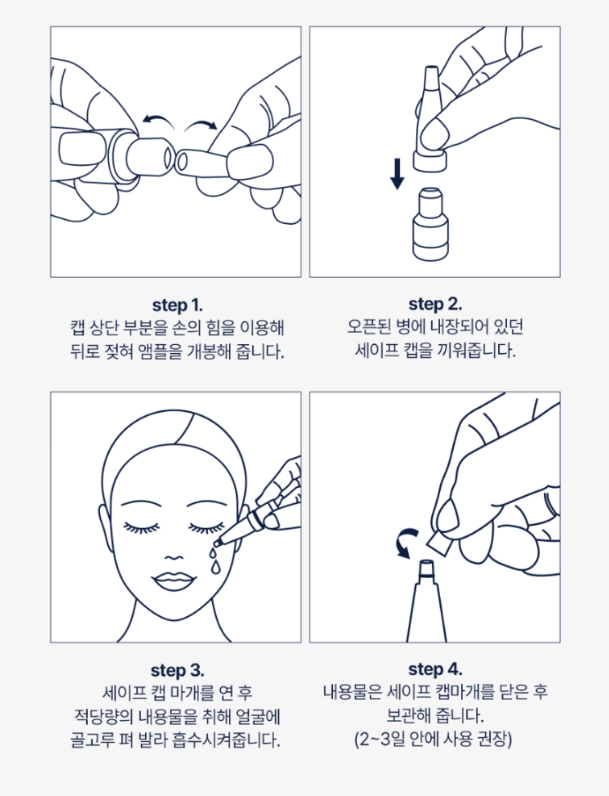 step 1.
캡 상단 부분을 손의 힘을 이용해 뒤로 젖혀 앰플을 개봉해 줍니다.

step 2.
오픈된 병에 내장되어 있던 세이프 캡을 끼워줍니다.

step 3.
세이프 캡 마개를 연 후 적당량의 내용물을 취해 얼굴에 골고루 펴 발라 흡수시켜줍니다.

step 4.
내용물은 세이프 캡마개를 닫은 후 보관해 줍니다.
(2~3일 안에 사용 권장)