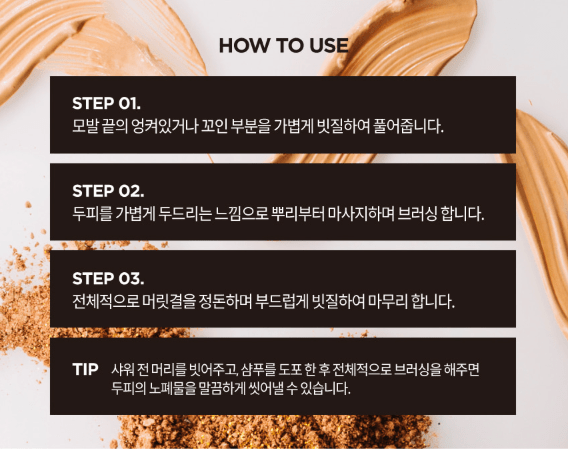 HOW TO USE

STEP 01.
모발 끝의 엉켜있거나 꼬인 부분을 가볍게 빗질하여 풀어줍니다.

STEP 02.
두피를 가볍게 두드리는 느낌으로 뿌리부터 마사지하며 브러싱 합니다.

STEP 03.
전체적으로 머릿결을 정돈하며 부드럽게 빗질하여 마무리 합니다.

TIP 샤워 전 머리를 빗어주고, 샴푸를 도포 한 후 전체적으로 브러싱을 해주면 두피의 노폐물을 말끔하게 씻어낼 수 있습니다.