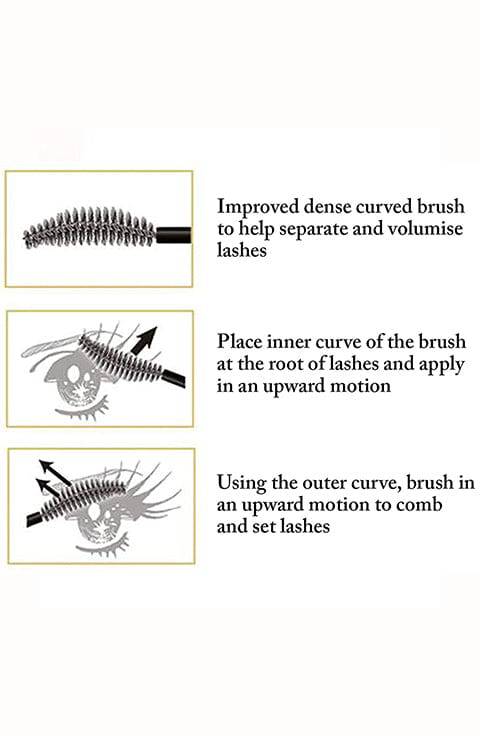 Improved dense curved brush to help separate and volumise lashes

Place inner curve of the brush at the root of lashes and apply in an upward motion

Using the outer curve, brush in an upward motion to comb and set lashes