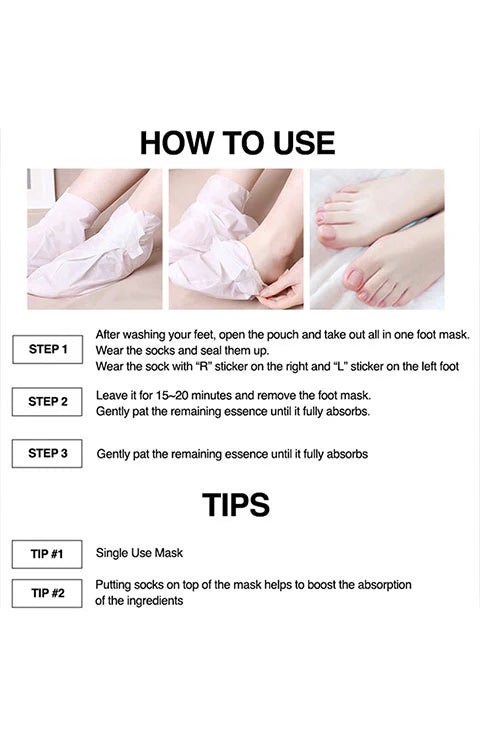 HOW TO USE

STEP 1

After washing your feet, open the pouch and take out all in one foot mask. Wear the socks and seal them up.
Wear the sock with “R” sticker on the right and “L” sticker on the left foot

STEP 2

Leave it for 15~20 minutes and remove the foot mask.
Gently pat the remaining essence until it fully absorbs.

STEP 3

Gently pat the remaining essence until it fully absorbs

TIPS

TIP #1

Single Use Mask

TIP #2

Putting socks on top of the mask helps to boost the absorption of the ingredients