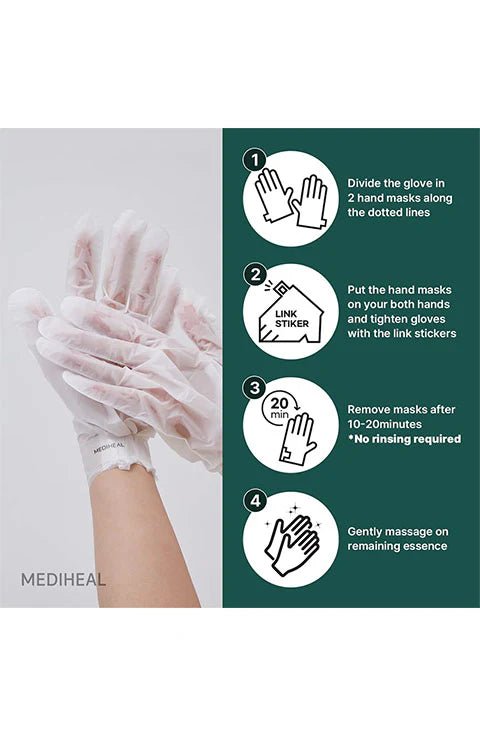 MEDIHEAL

MEDIHEAL

1

Divide the glove in 2 hand masks along the dotted lines

2

LINK STIKER

Put the hand masks on your both hands and tighten gloves with the link stickers

3

20 min

Remove masks after 10-20minutes
*No rinsing required

4

Gently massage on remaining essence