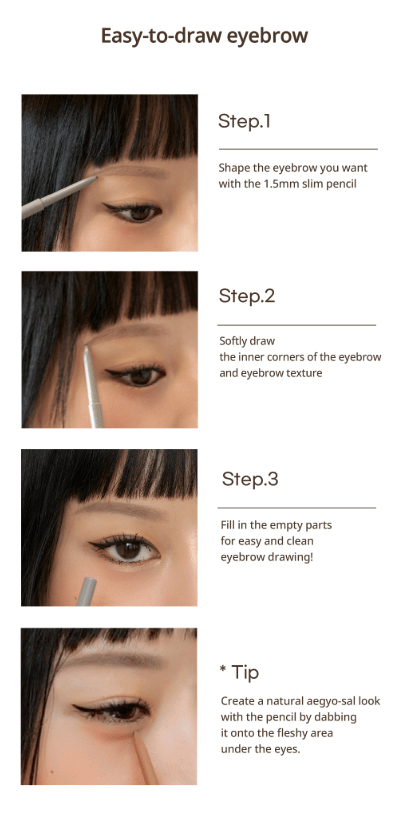 Easy-to-draw eyebrow

Step.1

Shape the eyebrow you want with the 1.5mm slim pencil

Step.2

Softly draw the inner corners of the eyebrow and eyebrow texture

Step.3

Fill in the empty parts for easy and clean eyebrow drawing!

* Tip

Create a natural aegyo-sal look with the pencil by dabbing it onto the fleshy area under the eyes.